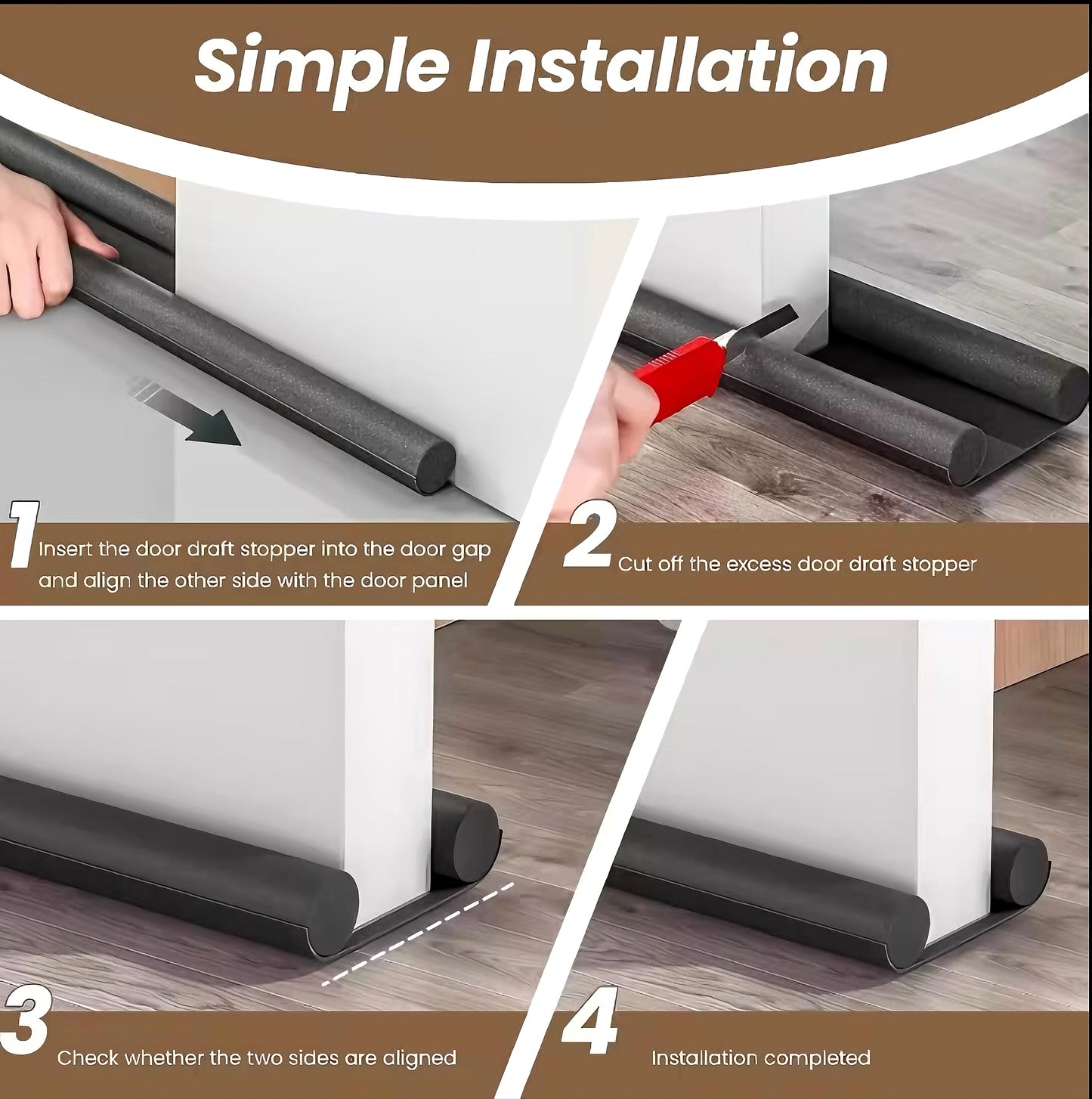 Simple Installation

1 Insert the door draft stopper into the door gap and align the other side with the door panel

2 Cut off the excess door draft stopper

3 Check whether the two sides are aligned

4 Installation completed